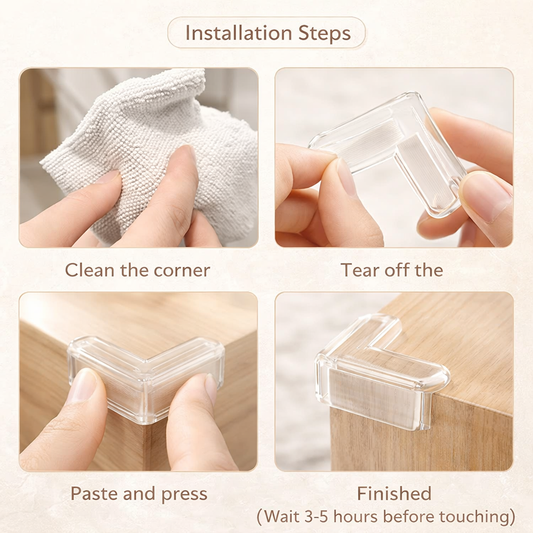 Installation Steps

Clean the corner

Tear off the

Paste and press

Finished
(Wait 3-5 hours before touching)